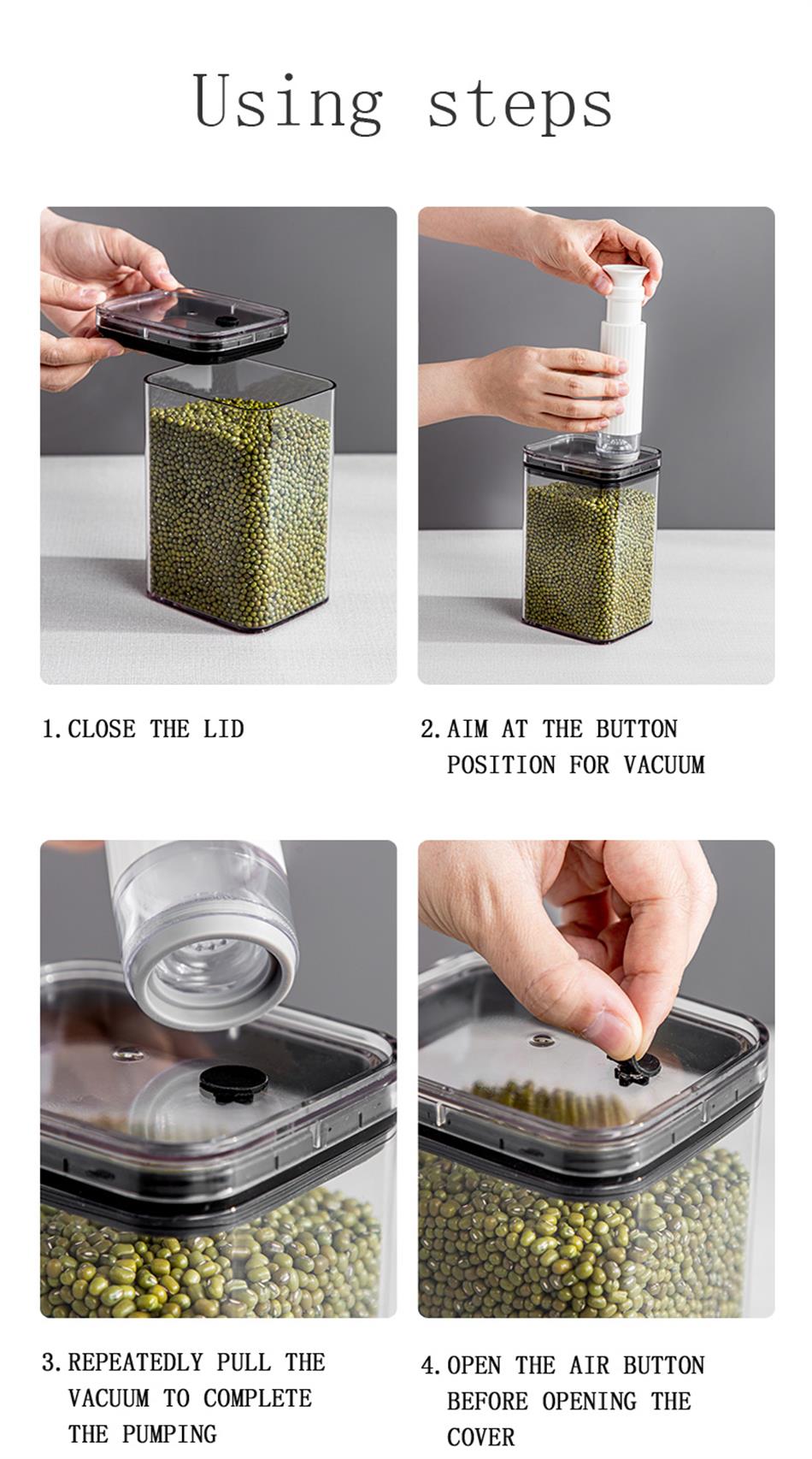 Using steps

1. CLOSE THE LID

2. AIM AT THE BUTTON POSITION FOR VACUUM

3. REPEATEDLY PULL THE VACUUM TO COMPLETE THE PUMPING

4. OPEN THE AIR BUTTON BEFORE OPENING THE COVER